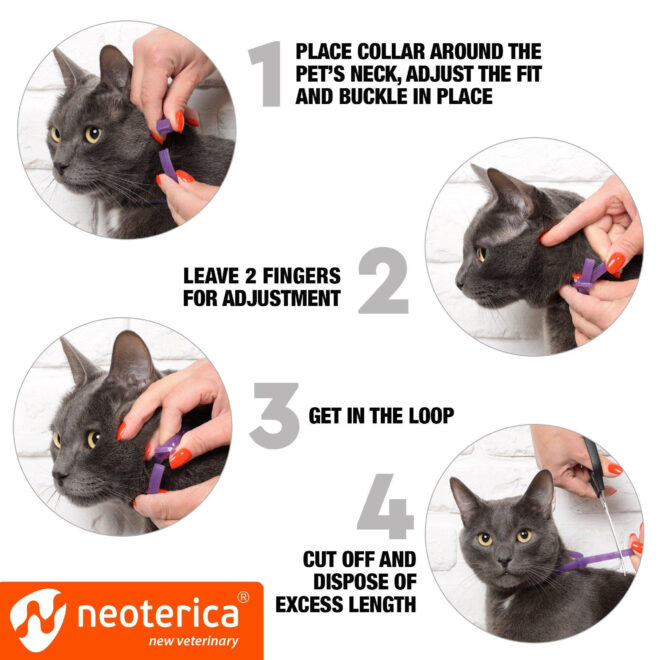 1 PLACE COLLAR AROUND THE PET'S NECK, ADJUST THE FIT AND BUCKLE IN PLACE

LEAVE 2 FINGERS FOR ADJUSTMENT 2

3 GET IN THE LOOP

4

CUT OFF AND DISPOSE OF EXCESS LENGTH

neoterica®
new veterinary