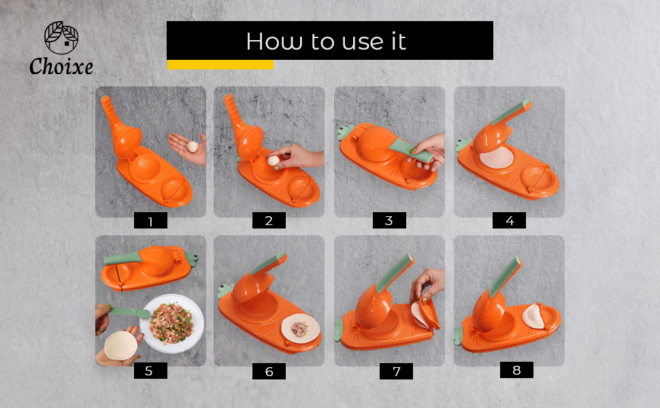 Choixe

How to use it

1

2

3

4

5

6

7

8